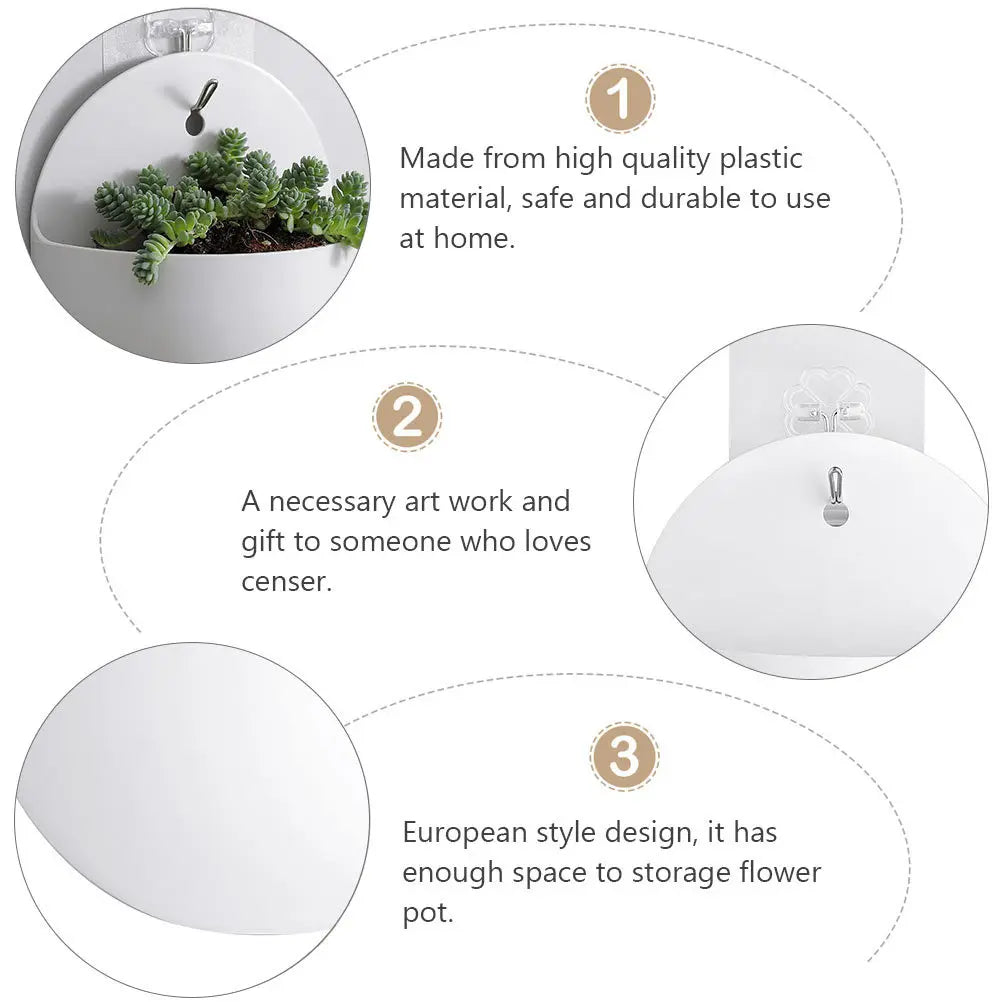 1

Made from high quality plastic material, safe and durable to use at home.

2

A necessary art work and gift to someone who loves censer.

3

European style design, it has enough space to storage flower pot.